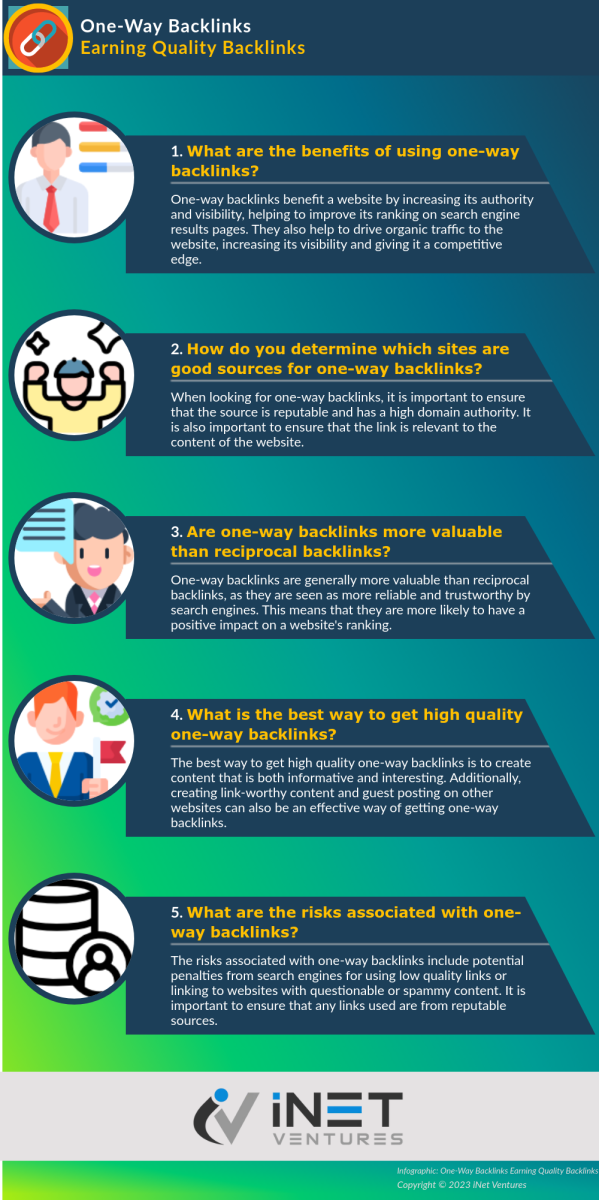 One-Way Backlinks
Earning Quality Backlinks

1. What are the benefits of using one-way backlinks?

One-way backlinks benefit a website by increasing its authority and visibility, helping to improve its ranking on search engine results pages. They also help to drive organic traffic to the website, increasing its visibility and giving it a competitive edge.

2. How do you determine which sites are good sources for one-way backlinks?

When looking for one-way backlinks, it is important to ensure that the source is reputable and has a high domain authority. It is also important to ensure that the link is relevant to the content of the website.

3. Are one-way backlinks more valuable than reciprocal backlinks?

One-way backlinks are generally more valuable than reciprocal backlinks, as they are seen as more reliable and trustworthy by search engines. This means that they are more likely to have a positive impact on a website's ranking.

4. What is the best way to get high quality one-way backlinks?

The best way to get high quality one-way backlinks is to create content that is both informative and interesting. Additionally, creating link-worthy content and guest posting on other websites can also be an effective way of getting one-way backlinks.

5. What are the risks associated with one-way backlinks?

The risks associated with one-way backlinks include potential penalties from search engines for using low quality links or linking to websites with questionable or spammy content. It is important to ensure that any links used are from reputable sources.

iNET VENTURES

Infographic: One-Way Backlinks Earning Quality Backlinks
Copyright © 2023 iNet Ventures